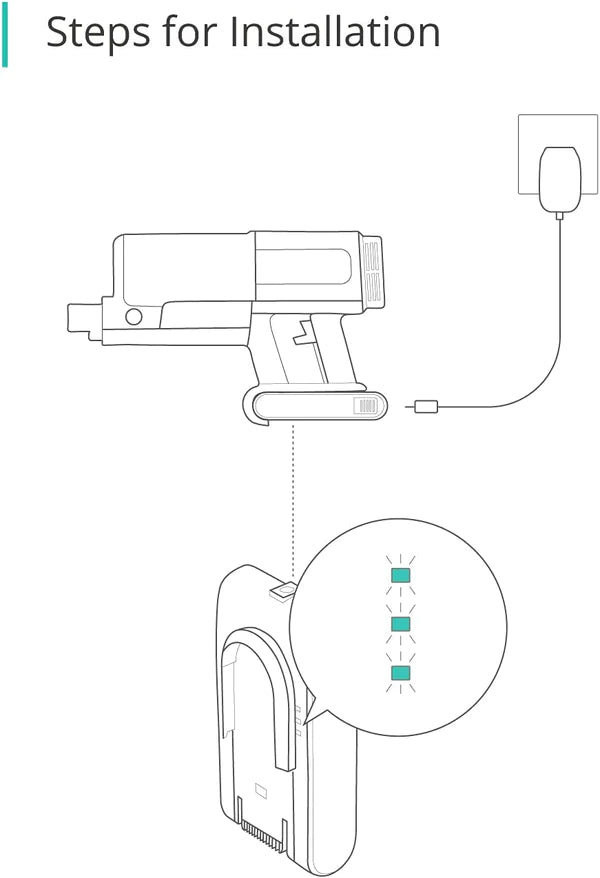 Steps for Installation