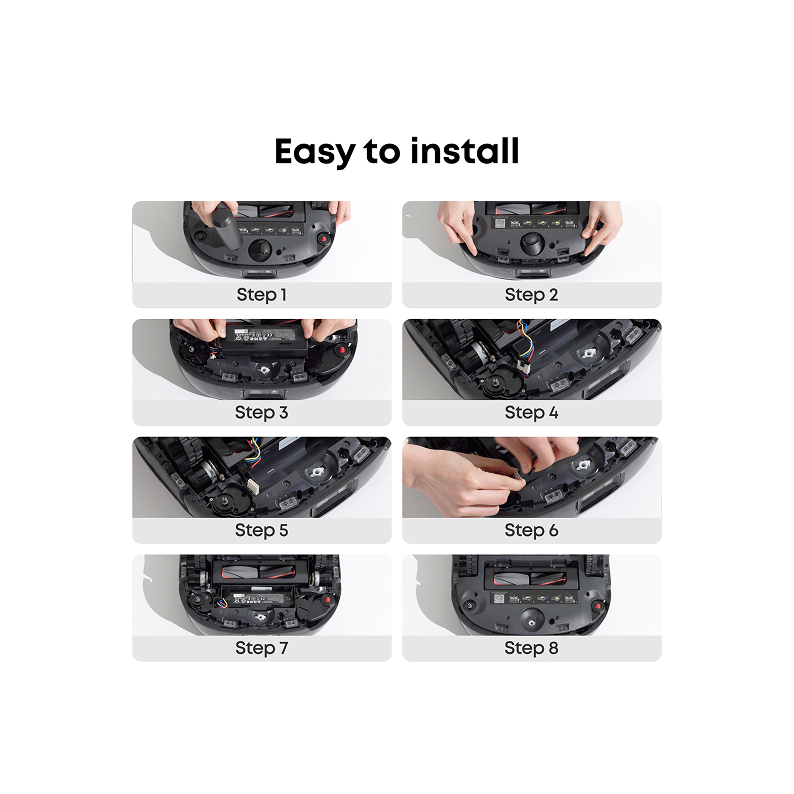 Easy to install

Step 1

Step 2

Step 3

Step 4

Step 5

Step 6

Step 7

Step 8