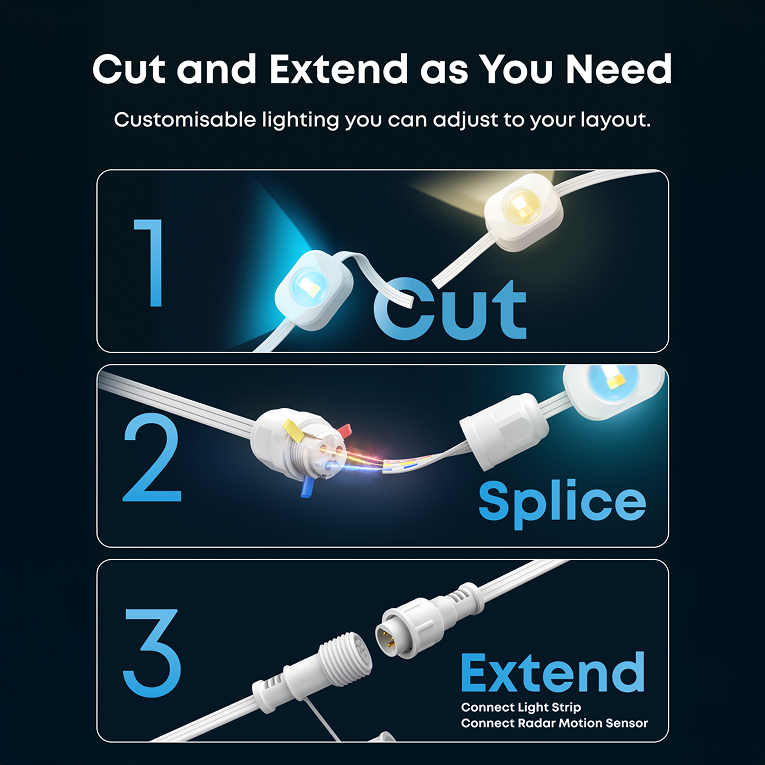 Cut and Extend as You Need

Customisable lighting you can adjust to your layout.

1

Cut

2

Splice

3

Extend

Connect Light Strip
Connect Radar Motion Sensor