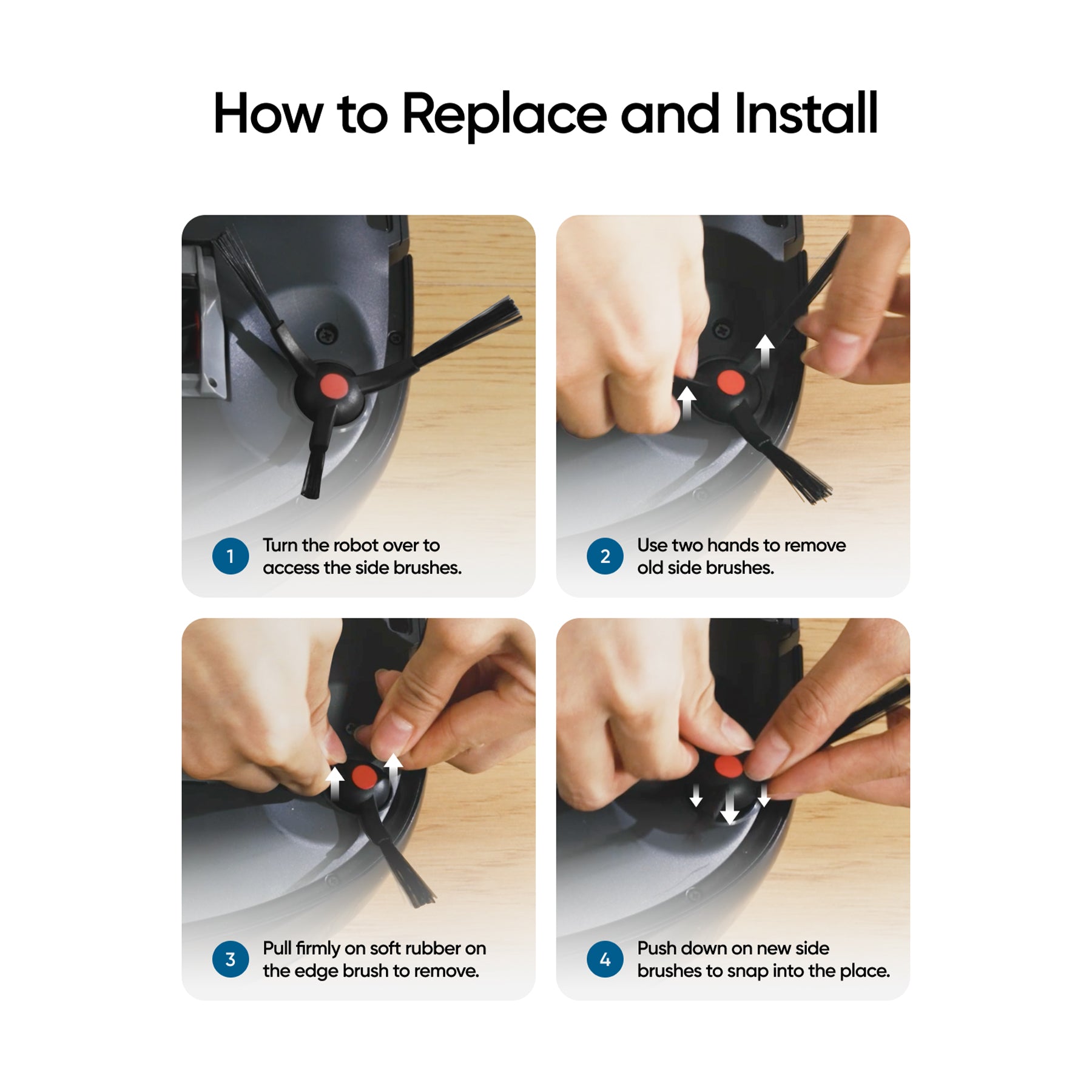 How to Replace and Install

1 Turn the robot over to access the side brushes.

2 Use two hands to remove old side brushes.

3 Pull firmly on soft rubber on the edge brush to remove.

4 Push down on new side brushes to snap into the place.