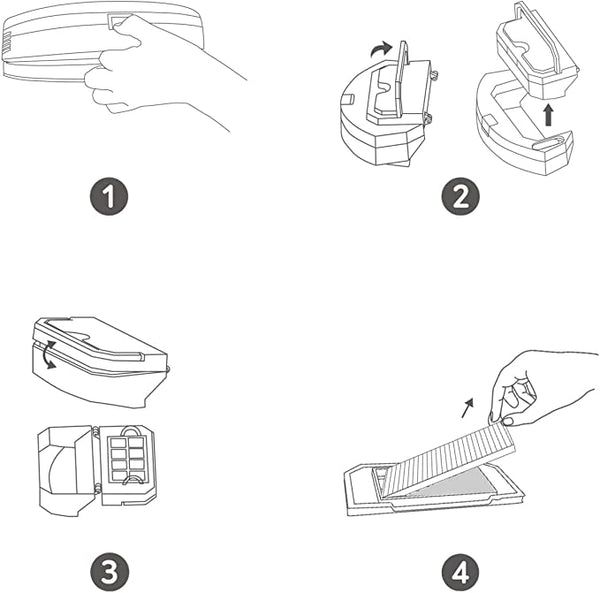 1

2

3

4